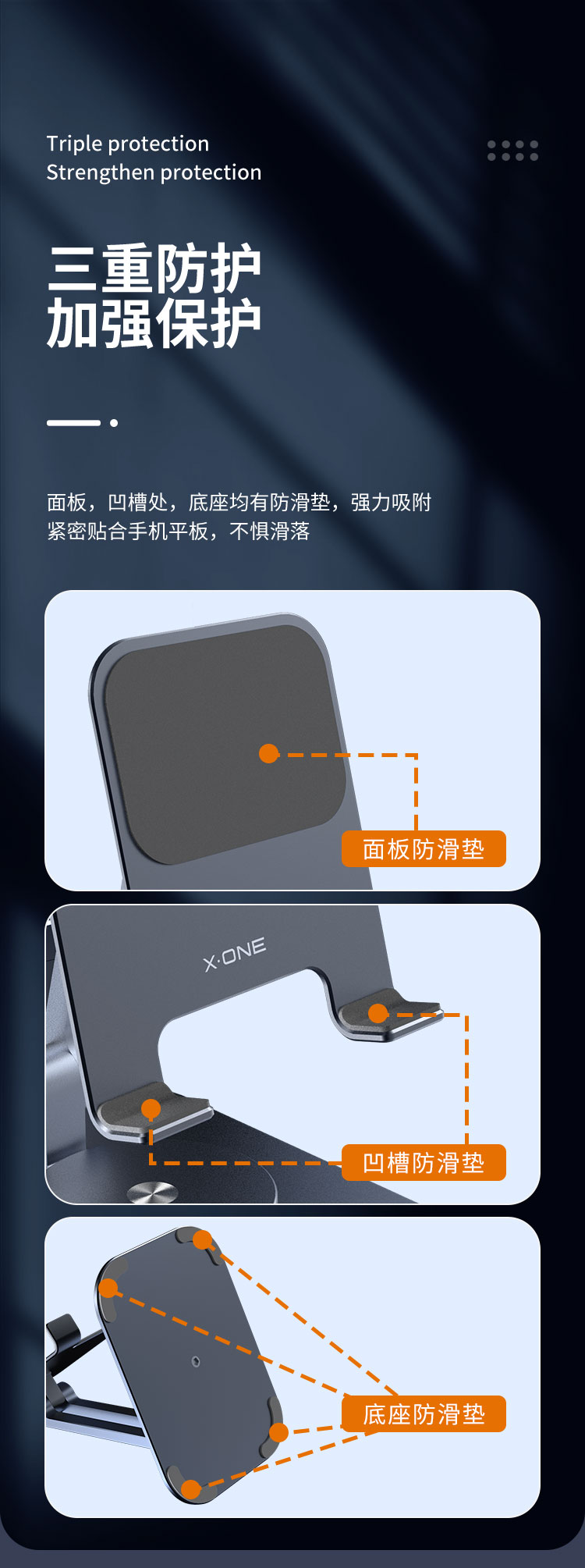 Triple protection
Strengthen protection

三重防护
加强保护

面板，凹槽处，底座均有防滑垫，强力吸附
紧密贴合手机平板，不惧滑落

面板防滑垫

X·ONE

凹槽防滑垫

底座防滑垫